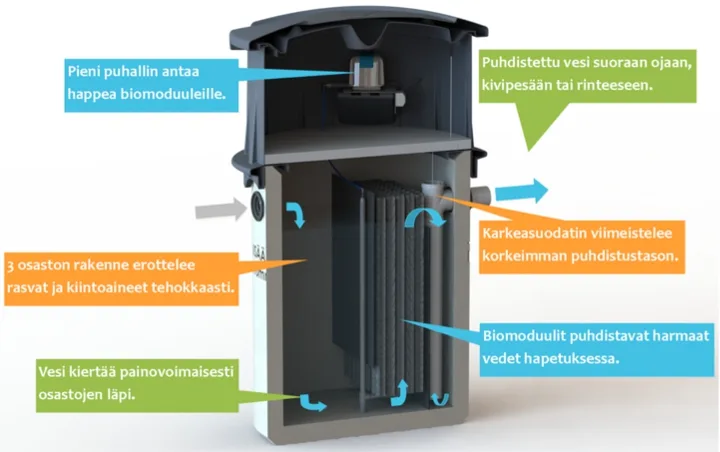 Pieni puhallin antaa happea biomoduuleille.

Puhdistettu vesi suoraan ojaan, kivipesään tai rinteeseen.

Karkeasuodatin viimeistelee korkeimman puhdistustason.

3 osaston rakenne erottelee rasvat ja kiintoaineet tehokkaasti.

Biomoduulit puhdistavat harmaat vedet hapetuksessa.

Vesi kiertää painovoimaisesti osastojen läpi.